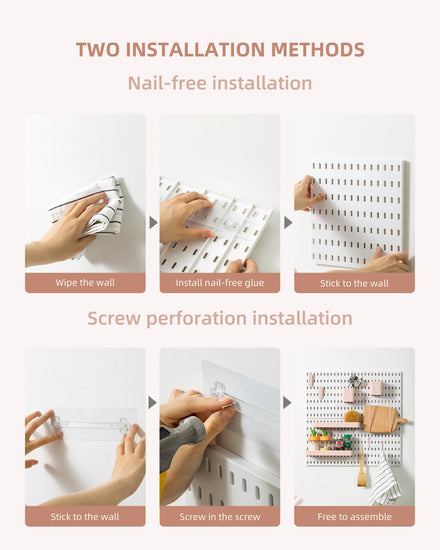 TWO INSTALLATION METHODS

Nail-free installation

Wipe the wall

Install nail-free glue

Stick to the wall

Screw perforation installation

Stick to the wall

Screw in the screw

Free to assemble