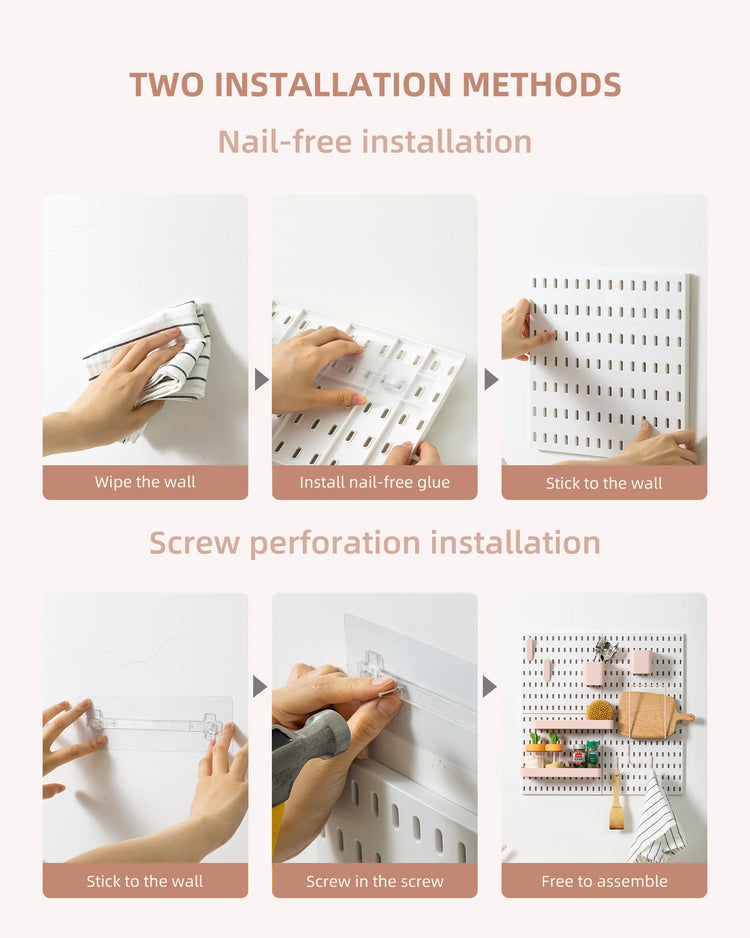 TWO INSTALLATION METHODS

Nail-free installation

Wipe the wall

Install nail-free glue

Stick to the wall

Screw perforation installation

Stick to the wall

Screw in the screw

Free to assemble